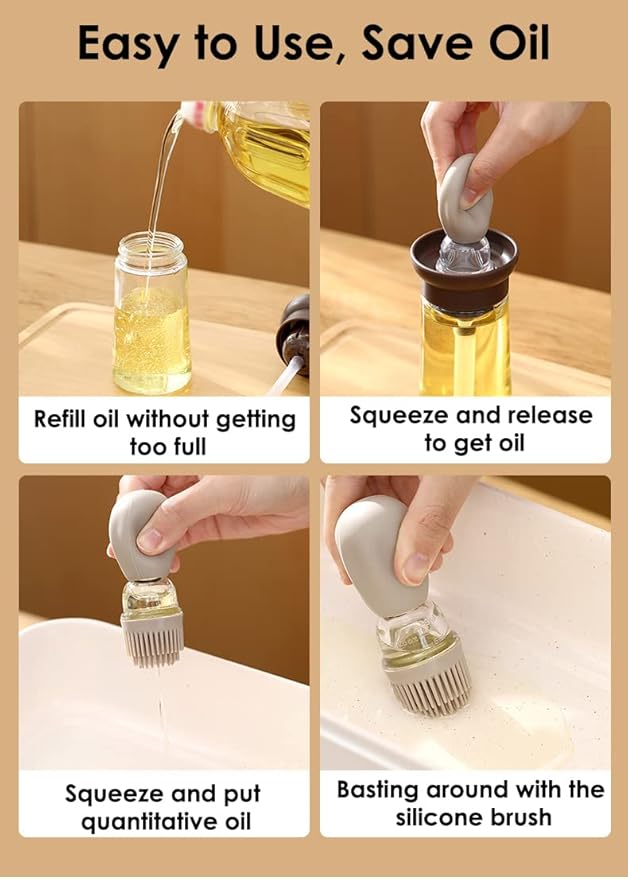 Easy to Use, Save Oil

Refill oil without getting too full

Squeeze and release to get oil

Squeeze and put quantitative oil

Basting around with the silicone brush